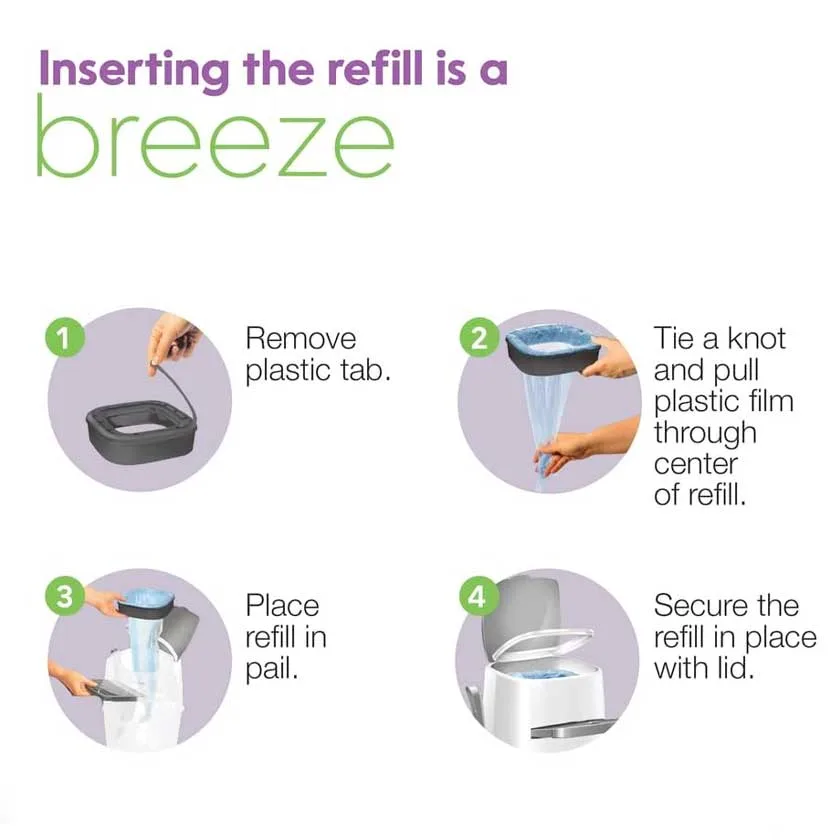 Inserting the refill is a
breeze

1
Remove plastic tab.

2
Tie a knot and pull plastic film through center of refill.

3
Place refill in pail.

4
Secure the refill in place with lid.